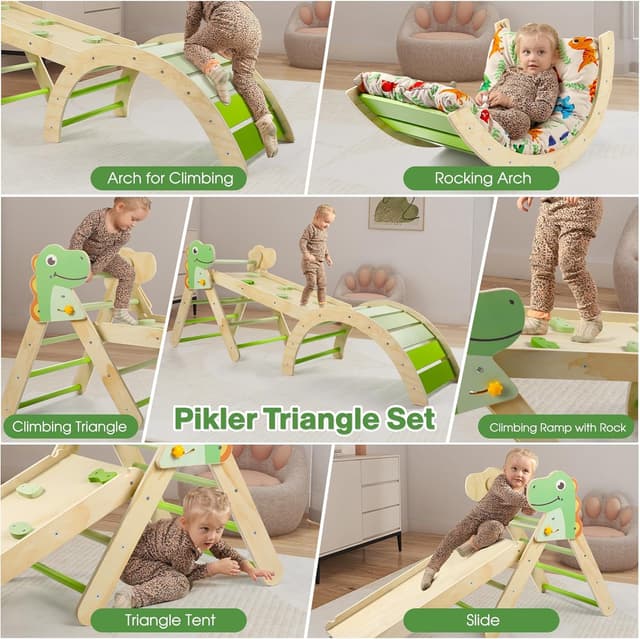 Arch for Climbing

Rocking Arch

Climbing Triangle

Pikler Triangle Set

Climbing Ramp with Rock

Triangle Tent

Slide