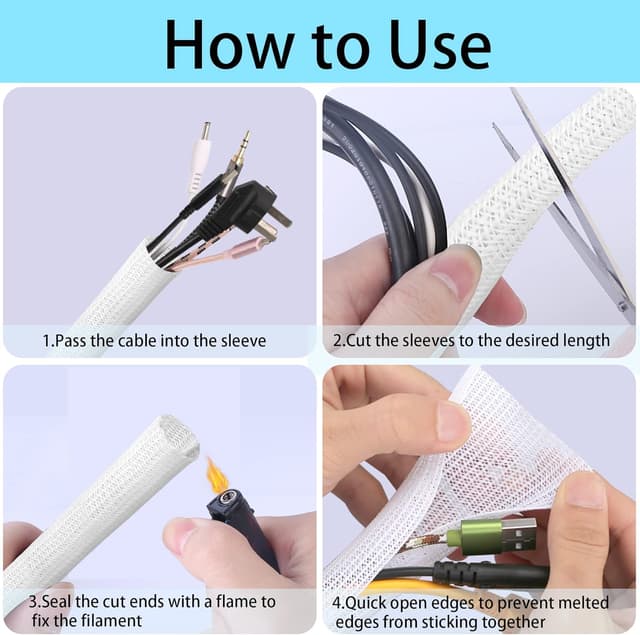 How to Use

1.Pass the cable into the sleeve

2.Cut the sleeves to the desired length

3.Seal the cut ends with a flame to fix the filament

4.Quick open edges to prevent melted edges from sticking together