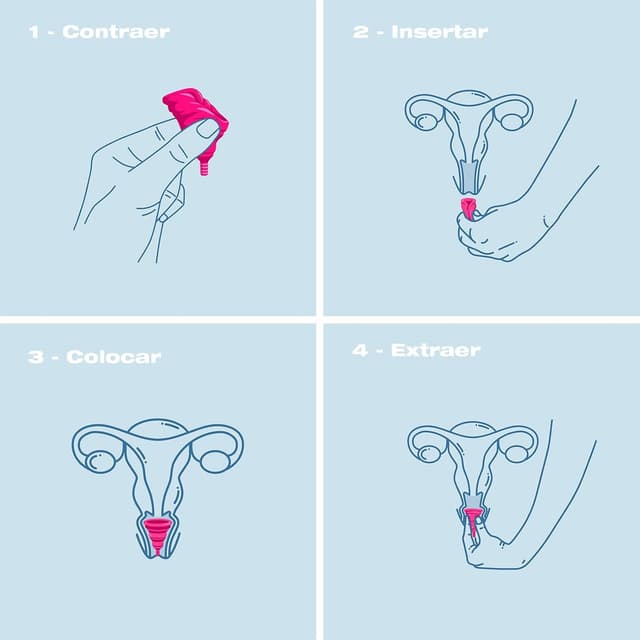 1 - Contraer

2 - Insertar

3 - Colocar

4 - Extraer