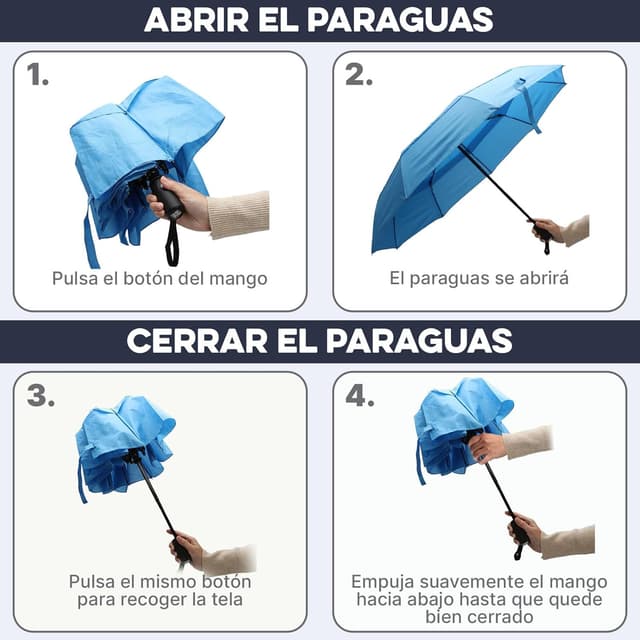 ABRIR EL PARAGUAS

1.

Pulsa el botón del mango

2.

El paraguas se abrirá

CERRAR EL PARAGUAS

3.

Pulsa el mismo botón para recoger la tela

4.

Empuja suavemente el mango hacia abajo hasta que quede bien cerrado