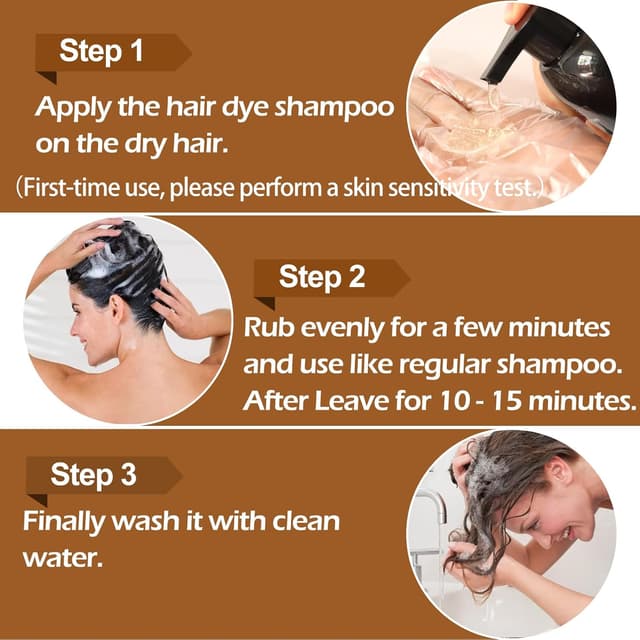 Step 1

Apply the hair dye shampoo on the dry hair.

(First-time use, please perform a skin sensitivity test.)

Step 2

Rub evenly for a few minutes and use like regular shampoo. After Leave for 10 - 15 minutes.

Step 3

Finally wash it with clean water.