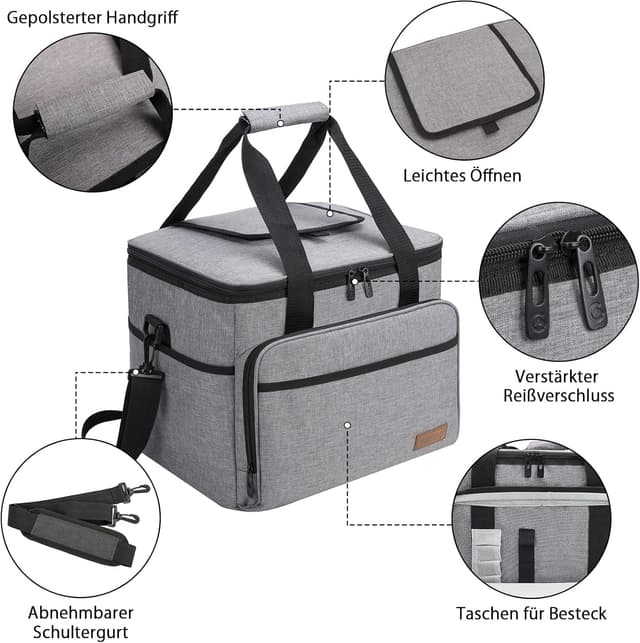 Gepolsterter Handgriff

Leichtes Öffnen

Verstärkter Reißverschluss

Abnehmbarer Schultergurt

Taschen für Besteck