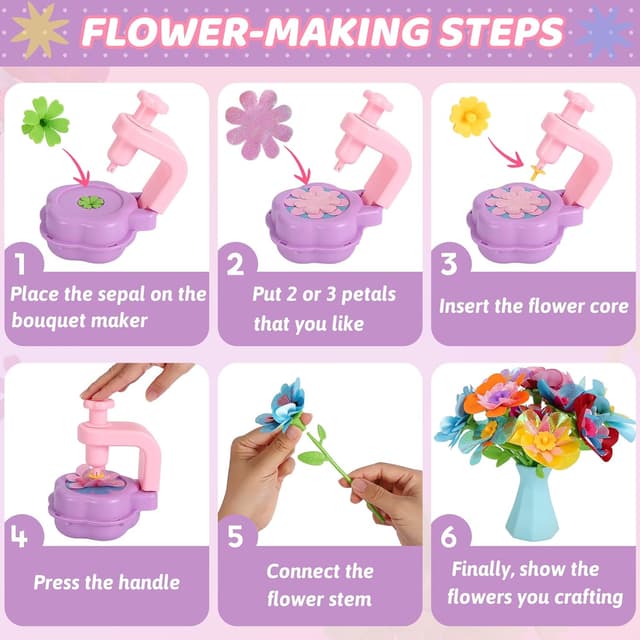 FLOWER-MAKING STEPS

1
Place the sepal on the bouquet maker

2
Put 2 or 3 petals that you like

3
Insert the flower core

4
Press the handle

5
Connect the flower stem

6
Finally, show the flowers you crafting