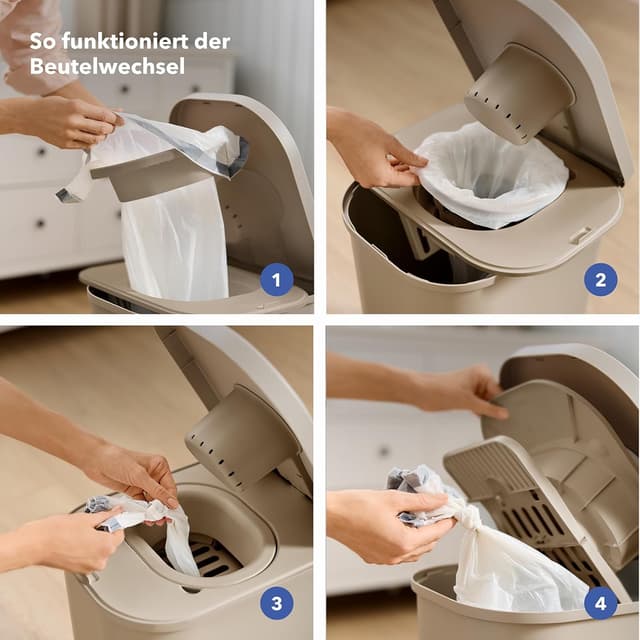 So funktioniert der Beutelwechsel

1

2

3

4