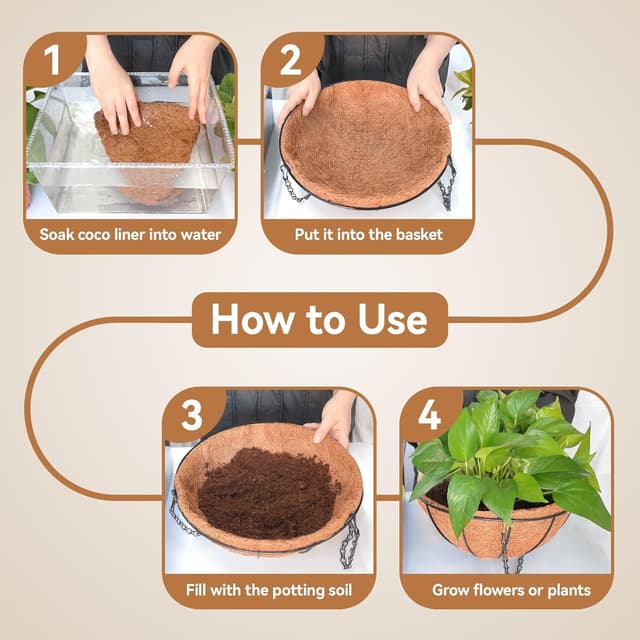 1

Soak coco liner into water

2

Put it into the basket

How to Use

3

Fill with the potting soil

4

Grow flowers or plants