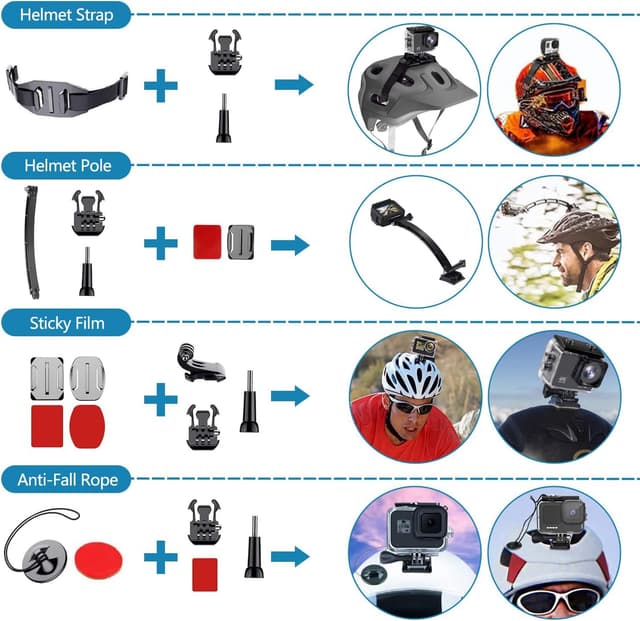 Helmet Strap

Helmet Pole

Sticky Film

Anti-Fall Rope