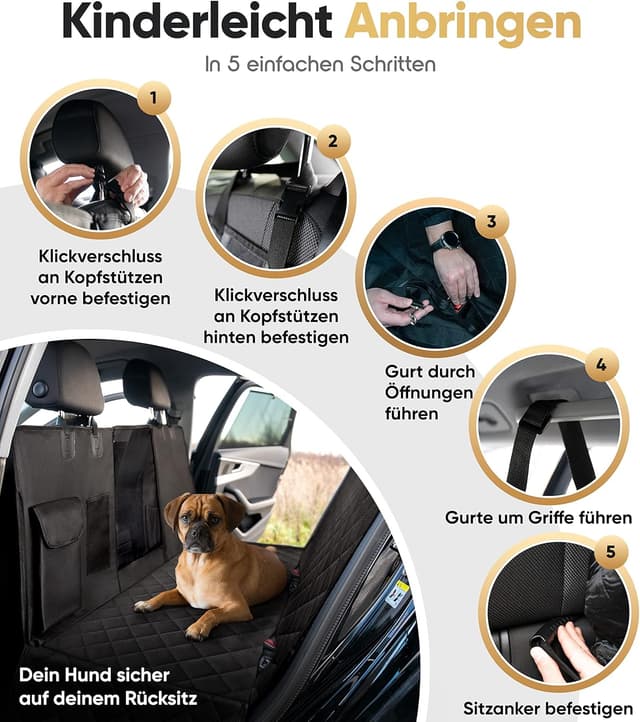 Kinderleicht Anbringen

In 5 einfachen Schritten

1

Klickverschluss an Kopfstützen vorne befestigen

2

Klickverschluss an Kopfstützen hinten befestigen

3

Gurt durch Öffnungen führen

4

Gurte um Griffe führen

5

Sitzanker befestigen

Dein Hund sicher auf deinem Rücksitz