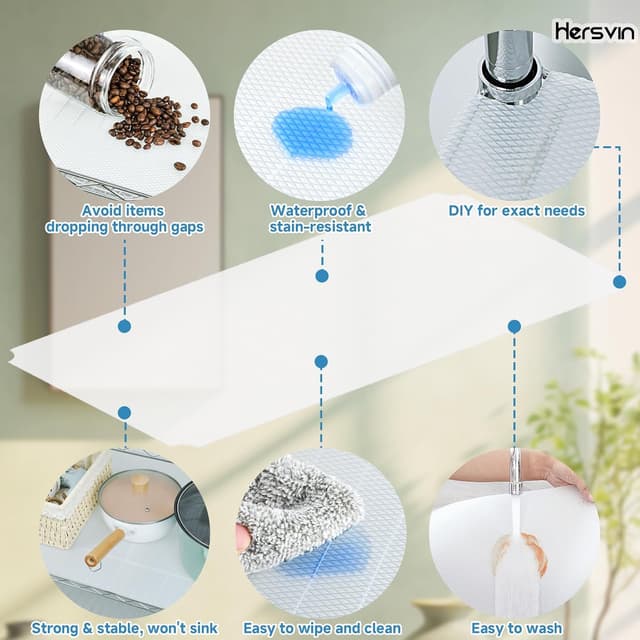 Hersvin

Avoid items dropping through gaps

Waterproof & stain-resistant

DIY for exact needs

Strong & stable, won't sink

Easy to wipe and clean

Easy to wash