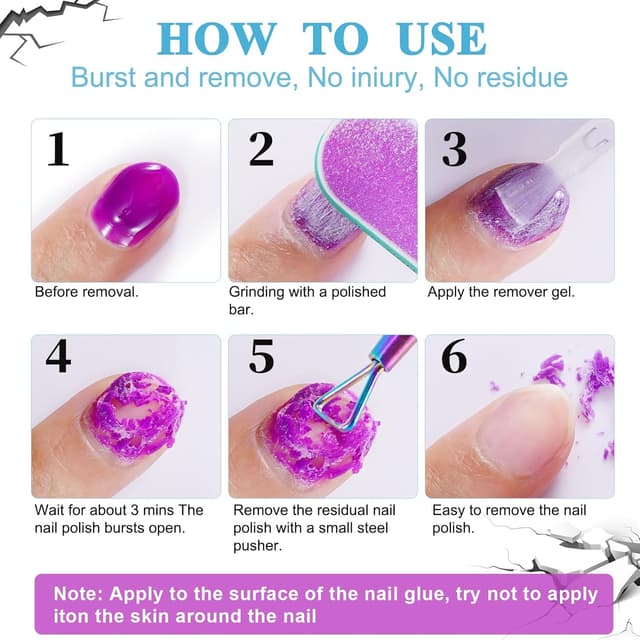 HOW TO USE
Burst and remove, No iniury, No residue

1
Before removal.

2
Grinding with a polished bar.

3
Apply the remover gel.

4
Wait for about 3 mins The nail polish bursts open.

5
Remove the residual nail polish with a small steel pusher.

6
Easy to remove the nail polish.

Note: Apply to the surface of the nail glue, try not to apply iton the skin around the nail