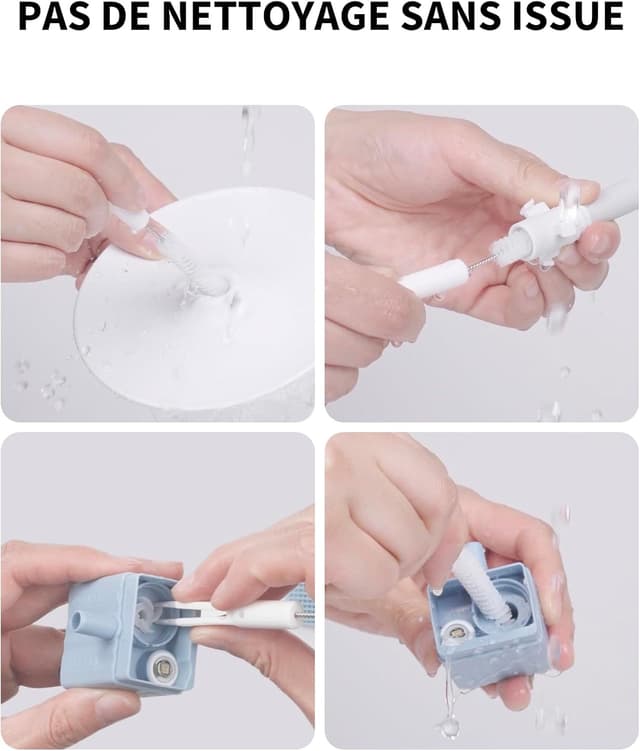 PAS DE NETTOYAGE SANS ISSUE