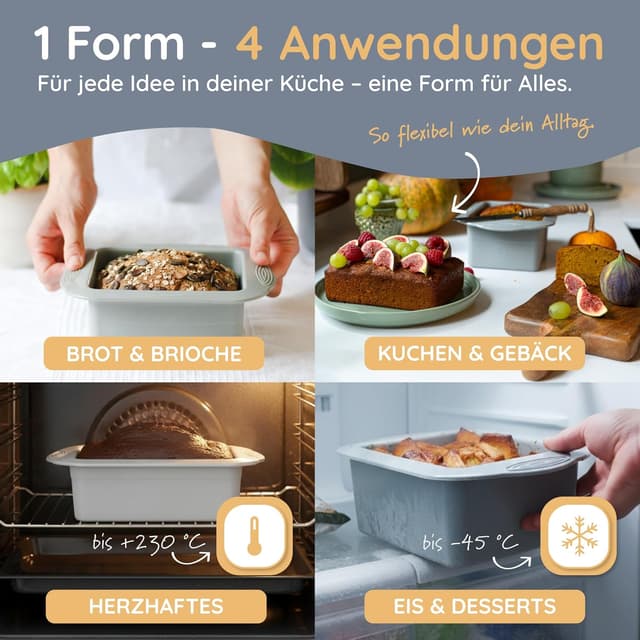 1 Form - 4 Anwendungen
Für jede Idee in deiner Küche – eine Form für Alles.

So flexibel wie dein Alltag.

BROT & BRIOCHE

KUCHEN & GEBÄCK

bis +230 °C

HERZHAFTES

bis -45 °C

EIS & DESSERTS