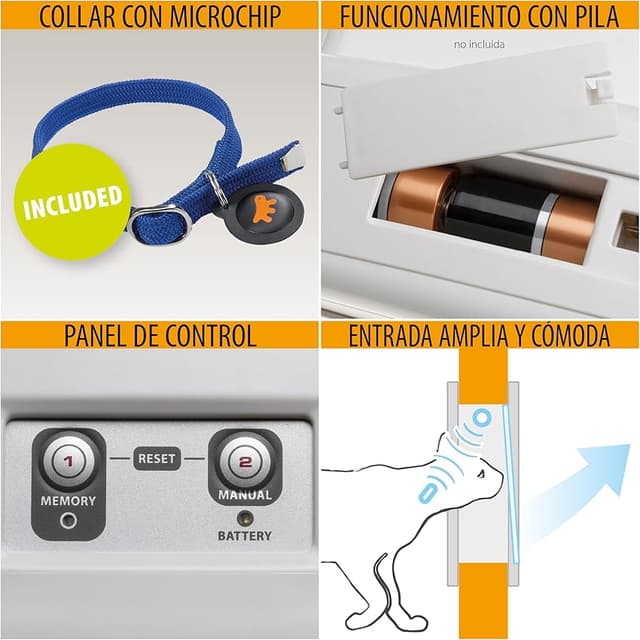 COLLAR CON MICROCHIP

INCLUDED

FUNCIONAMIENTO CON PILA

no incluida

PANEL DE CONTROL

1

MEMORY

RESET

2

MANUAL

BATTERY

ENTRADA AMPLIA Y CÓMODA