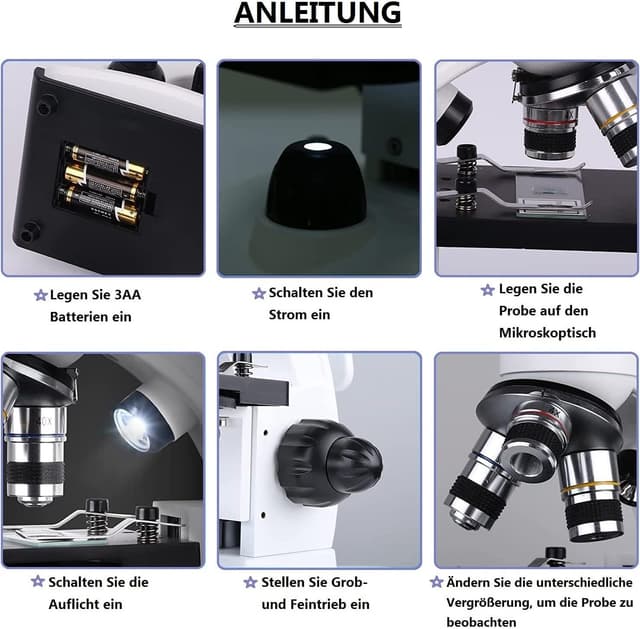 ANLEITUNG

☆ Legen Sie 3AA Batterien ein

☆ Schalten Sie den Strom ein

☆ Legen Sie die Probe auf den Mikroskoptisch

40X

☆ Schalten Sie die Auflicht ein

☆ Stellen Sie Grob- und Feintrieb ein

☆ Ändern Sie die unterschiedliche Vergrößerung, um die Probe zu beobachten