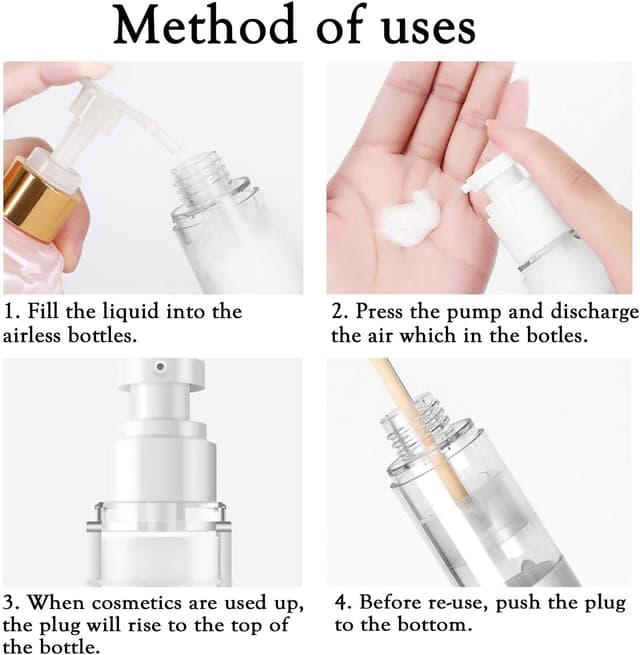 Method of uses

1. Fill the liquid into the airless bottles.

2. Press the pump and discharge the air which in the botles.

3. When cosmetics are used up, the plug will rise to the top of the bottle.

4. Before re-use, push the plug to the bottom.