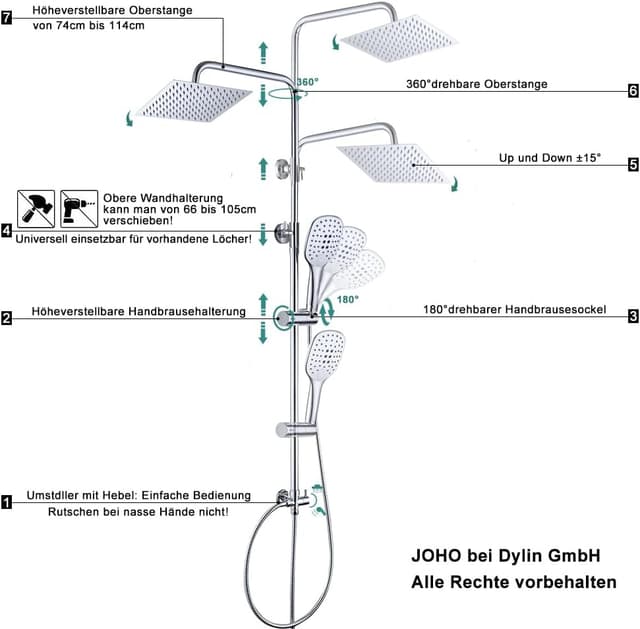 7
Höheverstellbare Oberstange
von 74cm bis 114cm

360°
360°drehbare Oberstange
6

Up und Down ±15°
5

Obere Wandhalterung
kann man von 66 bis 105cm
verschieben!
4
Universell einsetzbar für vorhandene Löcher!

180°
2
Höheverstellbare Handbrausehalterung
180°drehbarer Handbrausesockel
3

1
Umstdller mit Hebel: Einfache Bedienung
Rutschen bei nasse Hände nicht!

JOHO bei Dylin GmbH
Alle Rechte vorbehalten