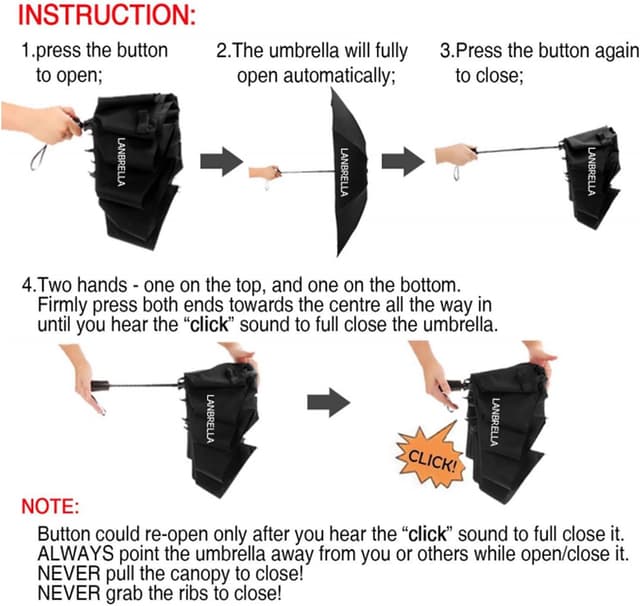 INSTRUCTION:

1.press the button to open;

2.The umbrella will fully open automatically;

3.Press the button again to close;

LANBRELLA

LANBRELLA

LANBRELLA

4.Two hands - one on the top, and one on the bottom. Firmly press both ends towards the centre all the way in until you hear the "click" sound to full close the umbrella.

LANBRELLA

LANBRELLA

CLICK!

NOTE:

Button could re-open only after you hear the "click" sound to full close it.
ALWAYS point the umbrella away from you or others while open/close it.
NEVER pull the canopy to close!
NEVER grab the ribs to close!