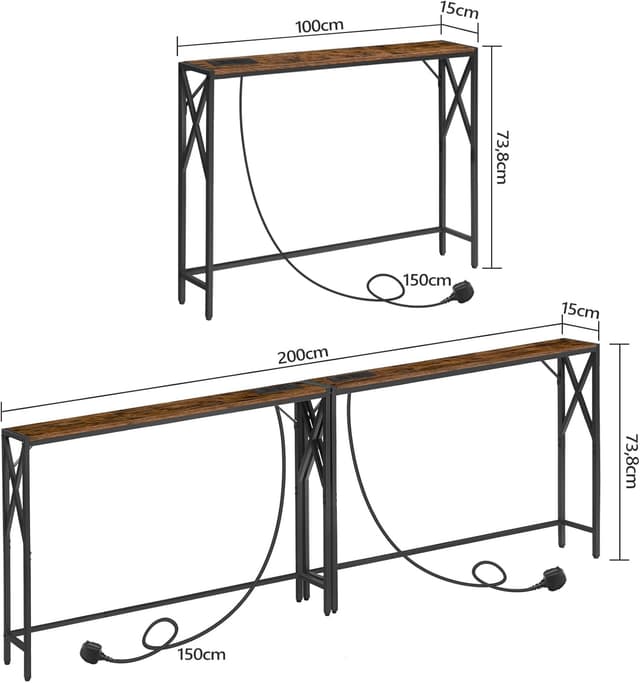 100cm
15cm
73,8cm
150cm

200cm
15cm
73,8cm
150cm