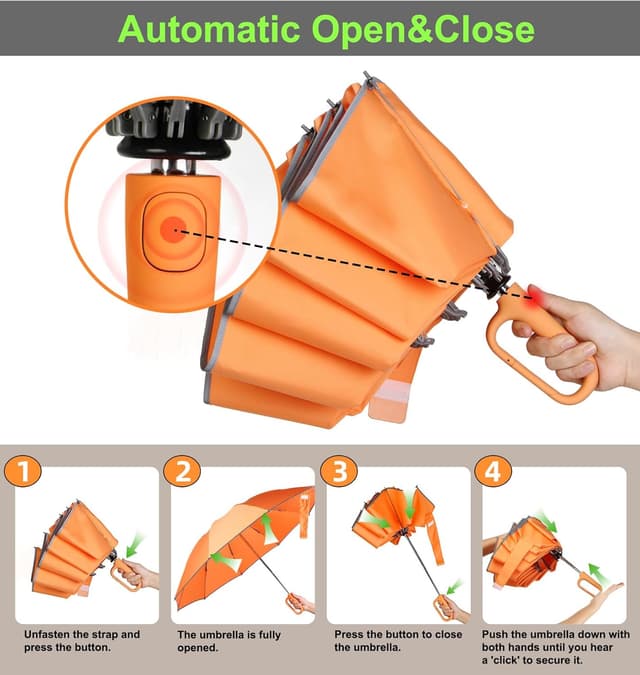 Automatic Open&Close

1

Unfasten the strap and press the button.

2

The umbrella is fully opened.

3

Press the button to close the umbrella.

4

Push the umbrella down with both hands until you hear a 'click' to secure it.