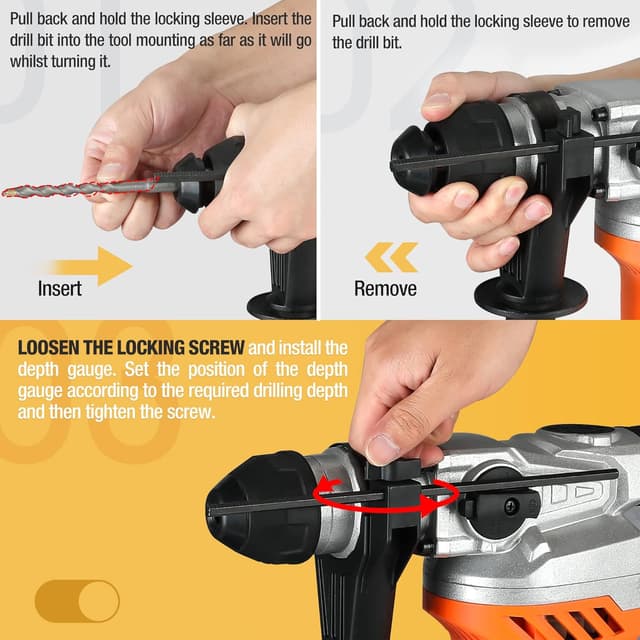 Pull back and hold the locking sleeve. Insert the drill bit into the tool mounting as far as it will go whilst turning it.

Insert

Pull back and hold the locking sleeve to remove the drill bit.

Remove

LOOSEN THE LOCKING SCREW and install the depth gauge. Set the position of the depth gauge according to the required drilling depth and then tighten the screw.