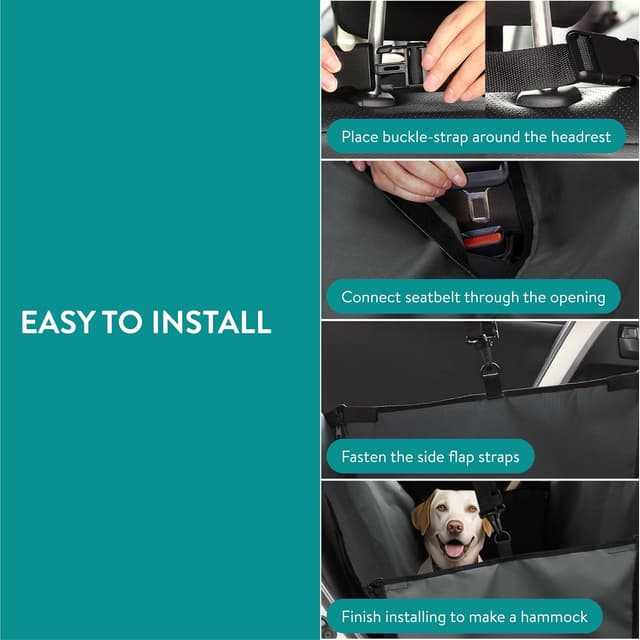 EASY TO INSTALL

Place buckle-strap around the headrest

Connect seatbelt through the opening

Fasten the side flap straps

Finish installing to make a hammock