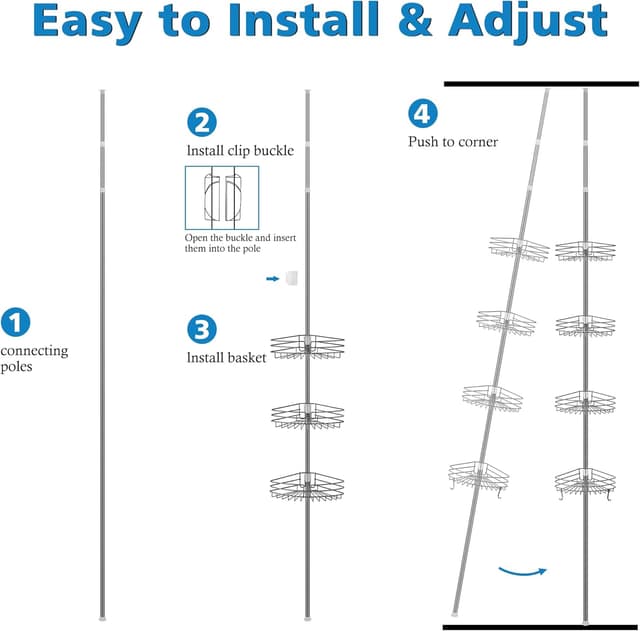 Easy to Install & Adjust

1
connecting poles

2
Install clip buckle

Open the buckle and insert them into the pole

3
Install basket

4
Push to corner