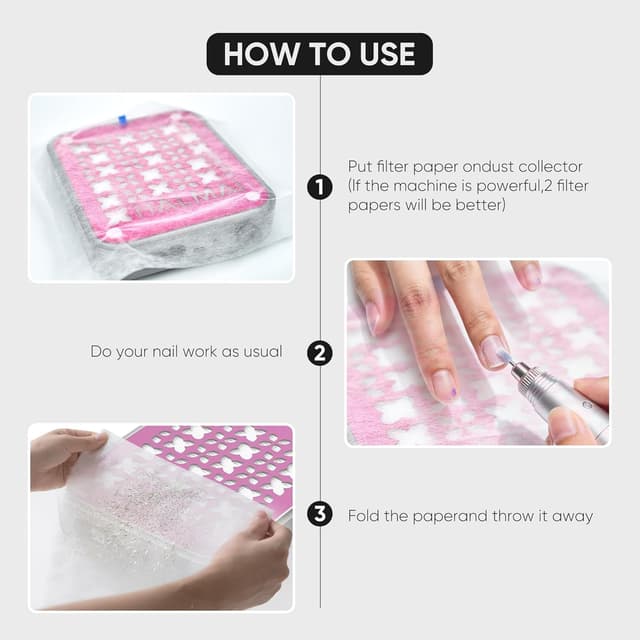 HOW TO USE

1 Put filter paper ondust collector (If the machine is powerful,2 filter papers will be better)

Do your nail work as usual 2

3 Fold the paperand throw it away