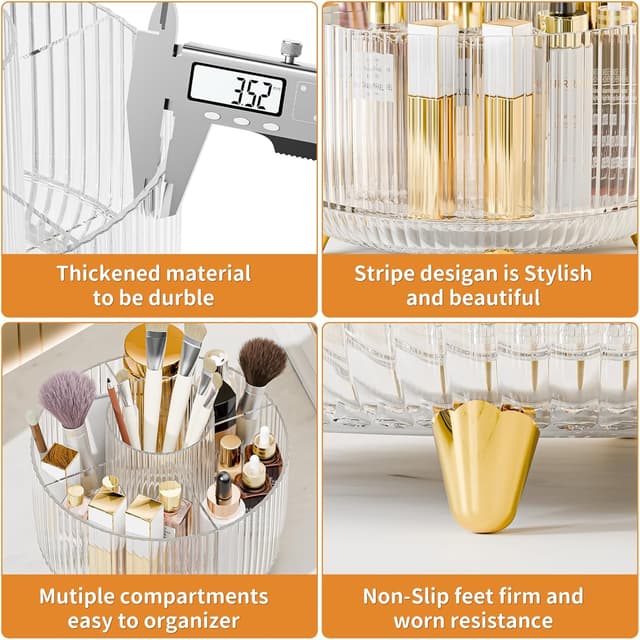 3.52

Thickened material to be durble

Stripe desigan is Stylish and beautiful

Mutiple compartments easy to organizer

Non-Slip feet firm and worn resistance