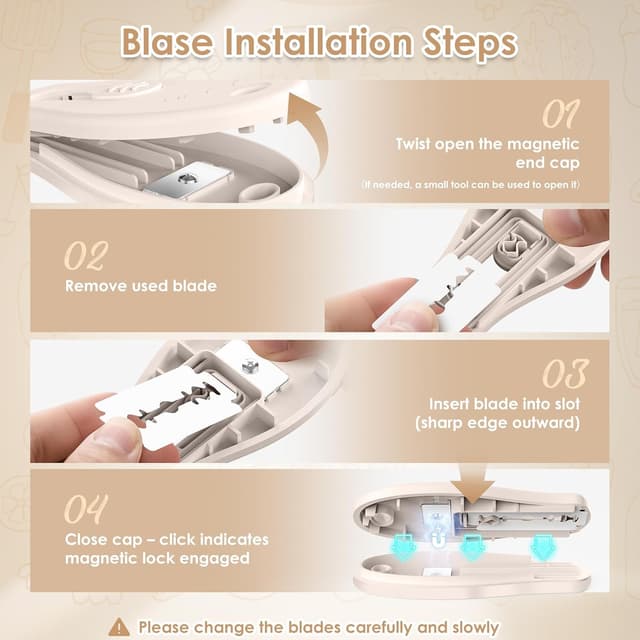 Blase Installation Steps

01
Twist open the magnetic end cap
(If needed, a small tool can be used to open it)

02
Remove used blade

03
Insert blade into slot (sharp edge outward)

04
Close cap – click indicates magnetic lock engaged

Please change the blades carefully and slowly