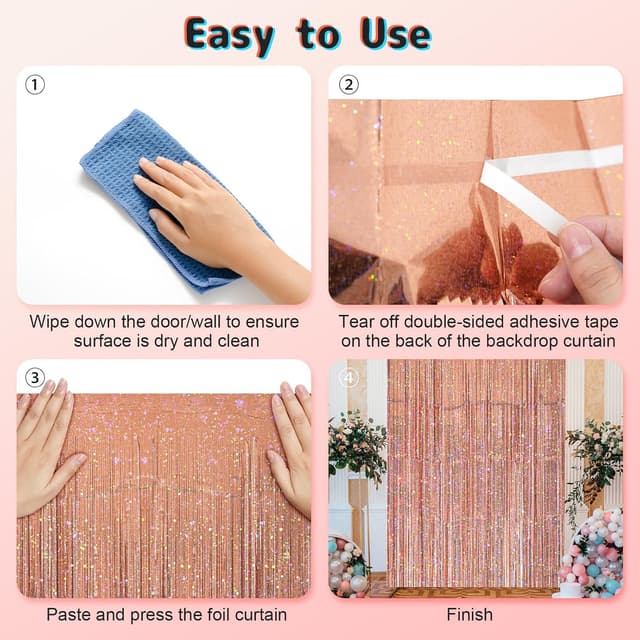 Easy to Use

①

Wipe down the door/wall to ensure surface is dry and clean

②

Tear off double-sided adhesive tape on the back of the backdrop curtain

③

Paste and press the foil curtain

④

Finish