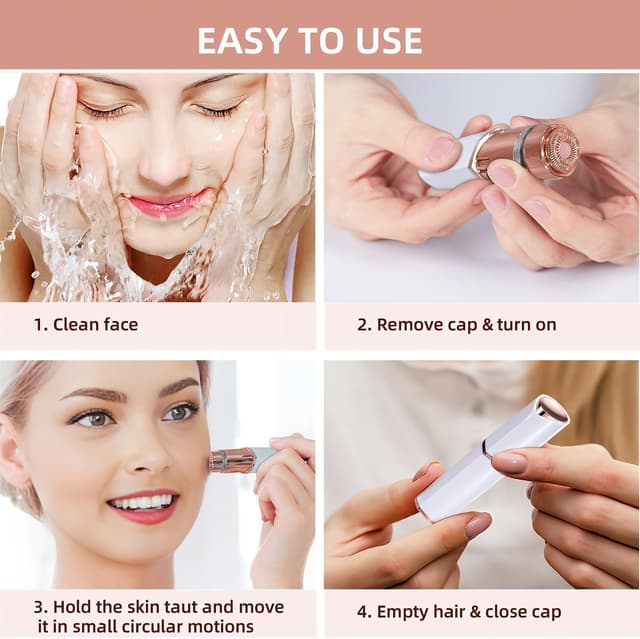 EASY TO USE

1. Clean face

2. Remove cap & turn on

3. Hold the skin taut and move it in small circular motions

4. Empty hair & close cap