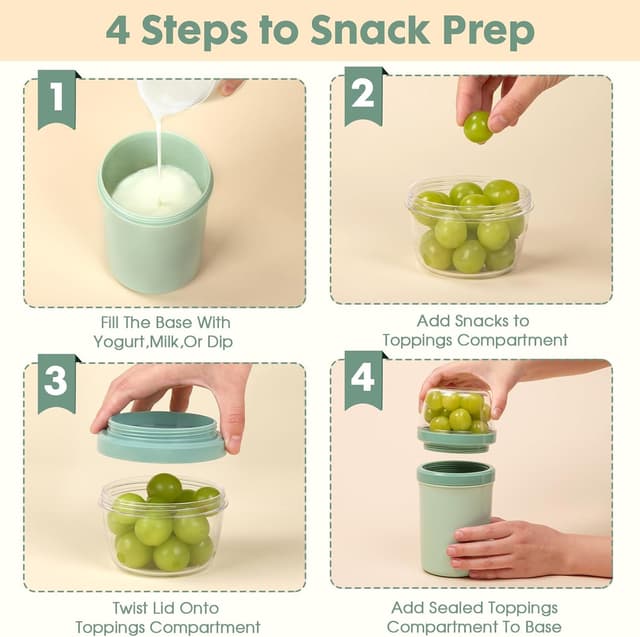 4 Steps to Snack Prep

1

Fill The Base With Yogurt,Milk,Or Dip

2

Add Snacks to Toppings Compartment

3

Twist Lid Onto Toppings Compartment

4

Add Sealed Toppings Compartment To Base