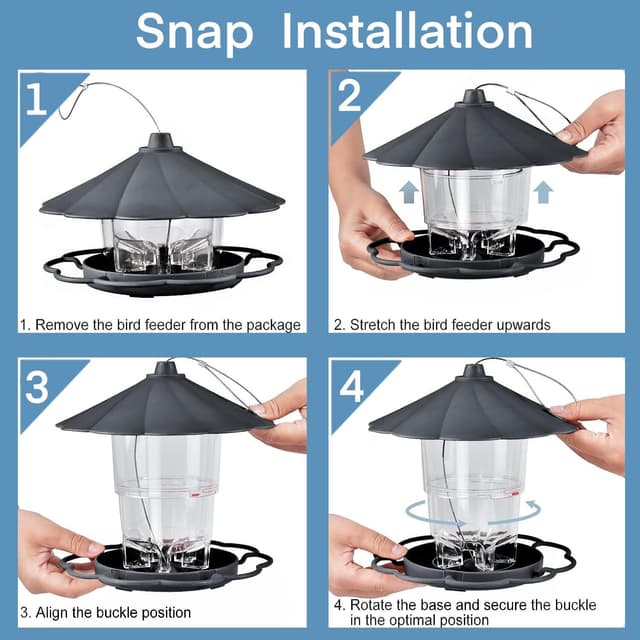 Snap Installation

1

1. Remove the bird feeder from the package

2

2. Stretch the bird feeder upwards

3

3. Align the buckle position

4

4. Rotate the base and secure the buckle in the optimal position