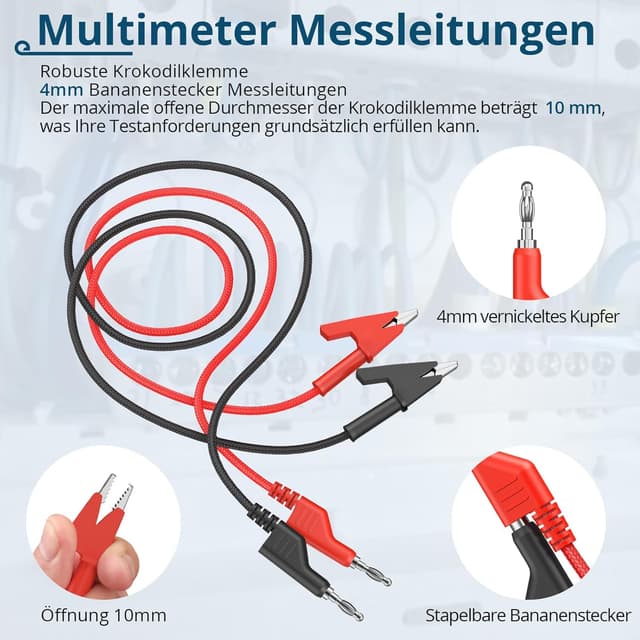 Multimeter Messleitungen

Robuste Krokodilklemme
4mm Bananenstecker Messleitungen
Der maximale offene Durchmesser der Krokodilklemme beträgt 10 mm, was Ihre Testanforderungen grundsätzlich erfüllen kann.

4mm vernickeltes Kupfer

Öffnung 10mm

Stapelbare Bananenstecker