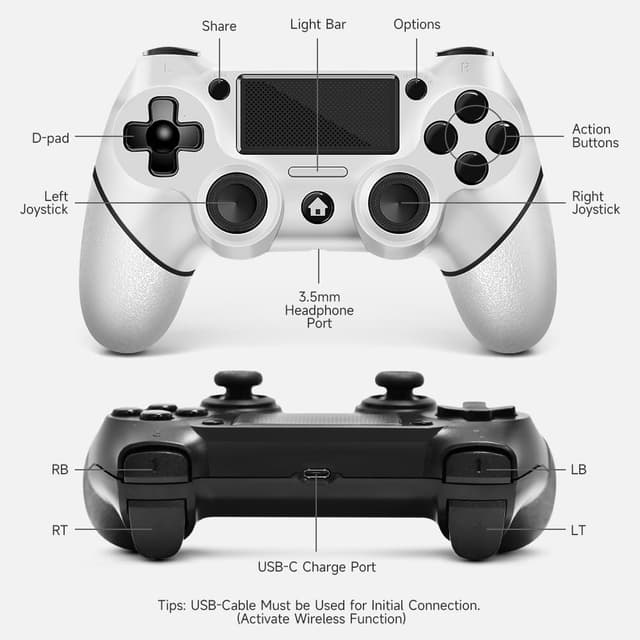 Share

Light Bar

Options

D-pad

Action Buttons

Left Joystick

Right Joystick

3.5mm Headphone Port

RB

LB

RT

LT

USB-C Charge Port

Tips: USB-Cable Must be Used for Initial Connection. (Activate Wireless Function)