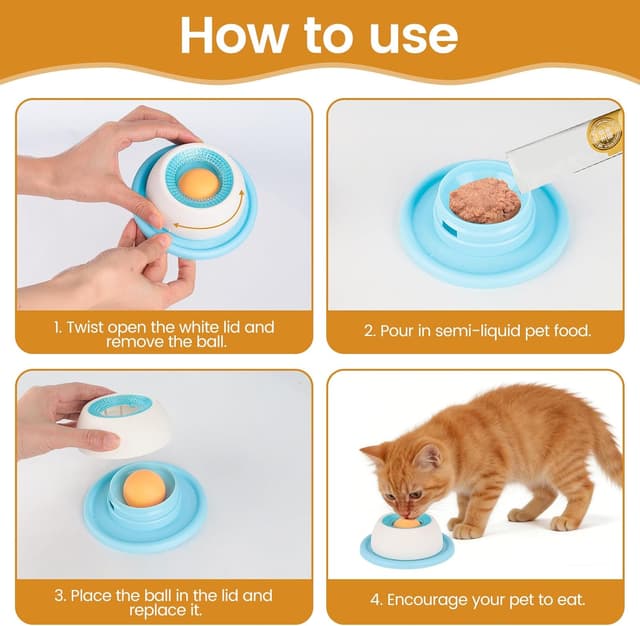 How to use

1. Twist open the white lid and remove the ball.

2. Pour in semi-liquid pet food.

3. Place the ball in the lid and replace it.

4. Encourage your pet to eat.