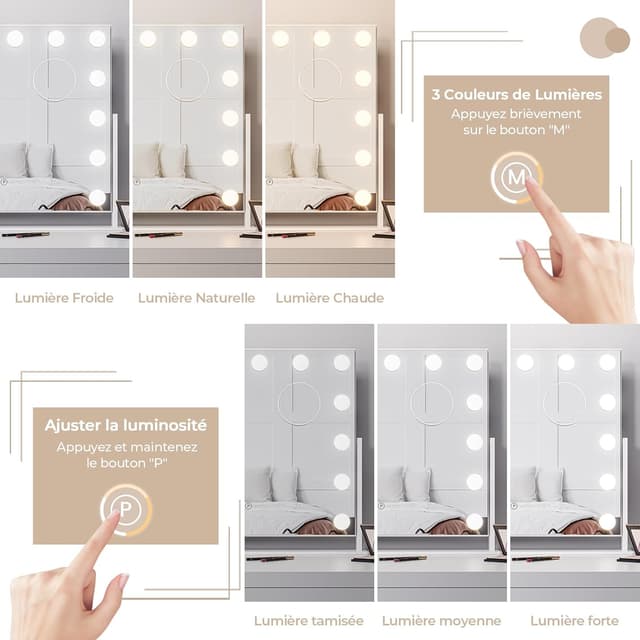 3 Couleurs de Lumières
Appuyez brièvement sur le bouton "M"

M

Lumière Froide

Lumière Naturelle

Lumière Chaude

Ajuster la luminosité
Appuyez et maintenez le bouton "P"

P

Lumière tamisée

Lumière moyenne

Lumière forte