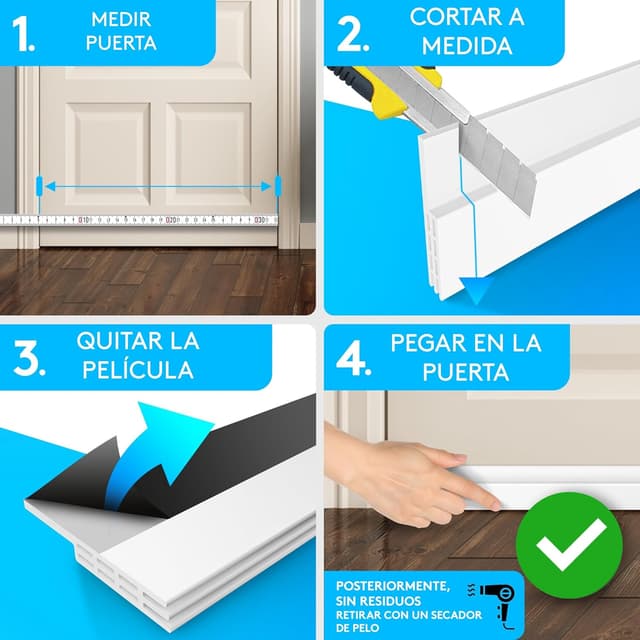 1. MEDIR PUERTA

010 020 030

2. CORTAR A MEDIDA

3. QUITAR LA PELÍCULA

4. PEGAR EN LA PUERTA

POSTERIORMENTE, SIN RESIDUOS RETIRAR CON UN SECADOR DE PELO