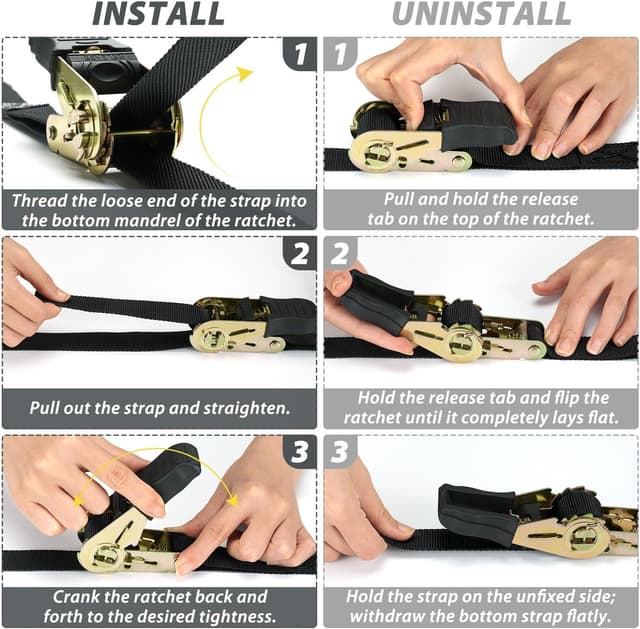 INSTALL

1

Thread the loose end of the strap into the bottom mandrel of the ratchet.

2

Pull out the strap and straighten.

3

Crank the ratchet back and forth to the desired tightness.

UNINSTALL

1

Pull and hold the release tab on the top of the ratchet.

2

Hold the release tab and flip the ratchet until it completely lays flat.

3

Hold the strap on the unfixed side; withdraw the bottom strap flatly.