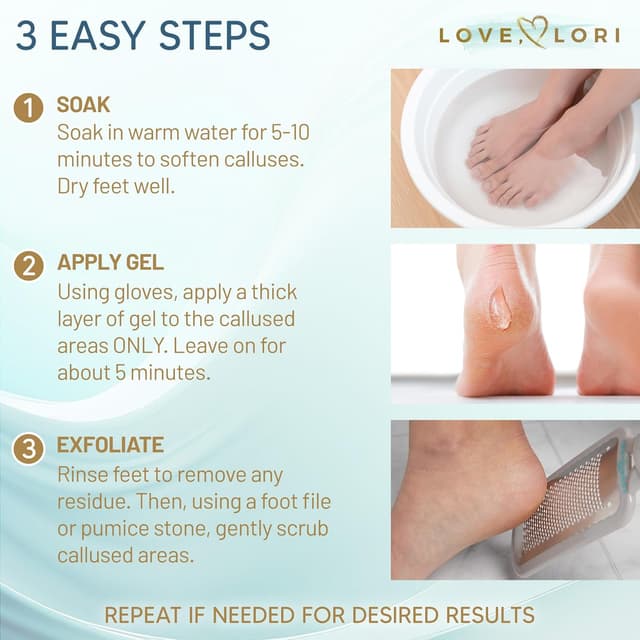 3 EASY STEPS

LOVE, LORI

1 SOAK
Soak in warm water for 5-10 minutes to soften calluses. Dry feet well.

2 APPLY GEL
Using gloves, apply a thick layer of gel to the callused areas ONLY. Leave on for about 5 minutes.

3 EXFOLIATE
Rinse feet to remove any residue. Then, using a foot file or pumice stone, gently scrub callused areas.

REPEAT IF NEEDED FOR DESIRED RESULTS