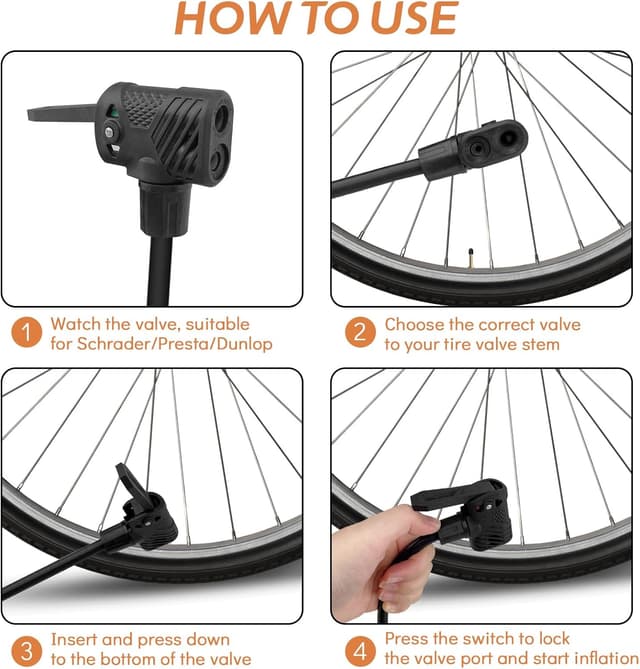 HOW TO USE

1 Watch the valve, suitable for Schrader/Presta/Dunlop

2 Choose the correct valve to your tire valve stem

3 Insert and press down to the bottom of the valve

4 Press the switch to lock the valve port and start inflation