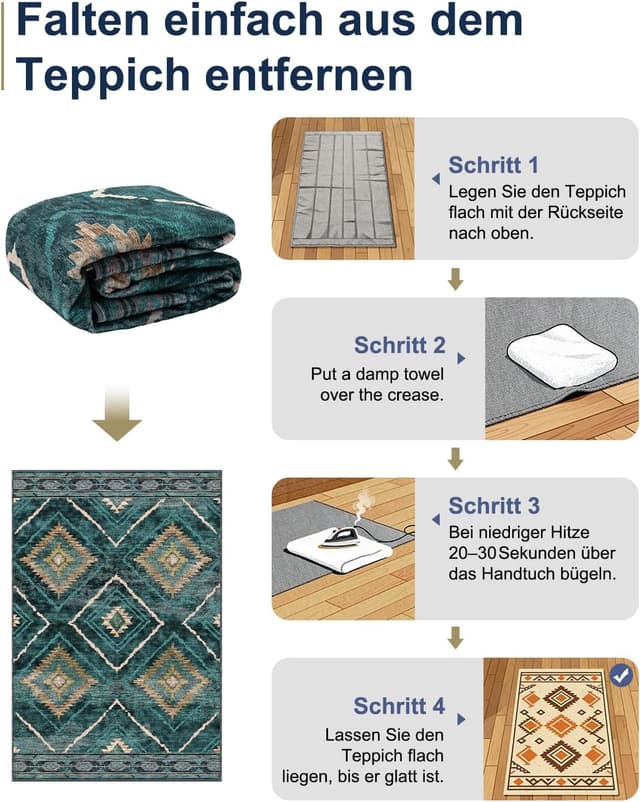 Falten einfach aus dem Teppich entfernen

Schritt 1
Legen Sie den Teppich flach mit der Rückseite nach oben.

Schritt 2
Put a damp towel over the crease.

Schritt 3
Bei niedriger Hitze 20–30 Sekunden über das Handtuch bügeln.

Schritt 4
Lassen Sie den Teppich flach liegen, bis er glatt ist.