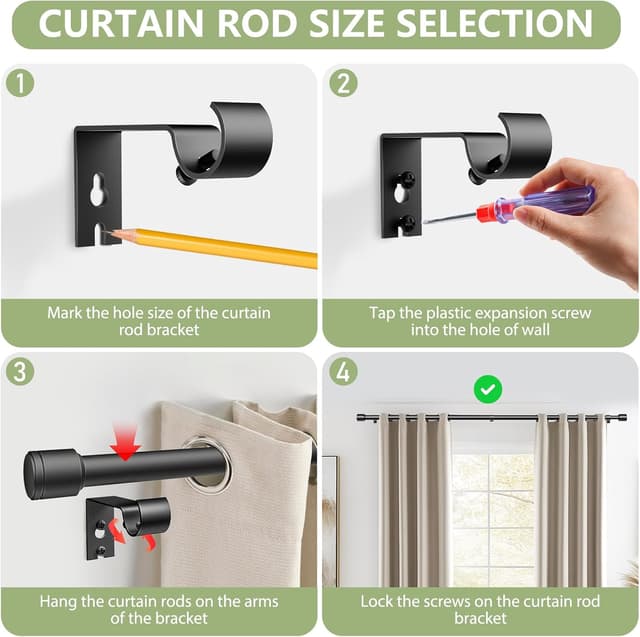 CURTAIN ROD SIZE SELECTION

1

Mark the hole size of the curtain rod bracket

2

Tap the plastic expansion screw into the hole of wall

3

Hang the curtain rods on the arms of the bracket

4

Lock the screws on the curtain rod bracket