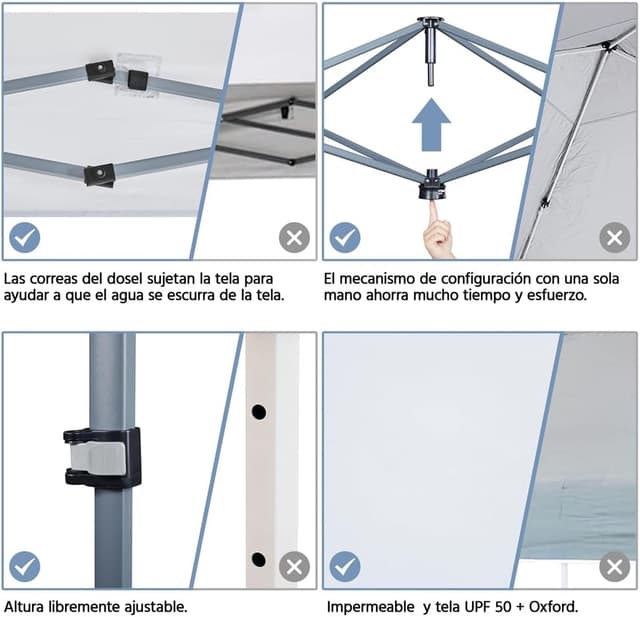 Las correas del dosel sujetan la tela para ayudar a que el agua se escurra de la tela.

El mecanismo de configuración con una sola mano ahorra mucho tiempo y esfuerzo.

Altura libremente ajustable.

Impermeable y tela UPF 50 + Oxford.