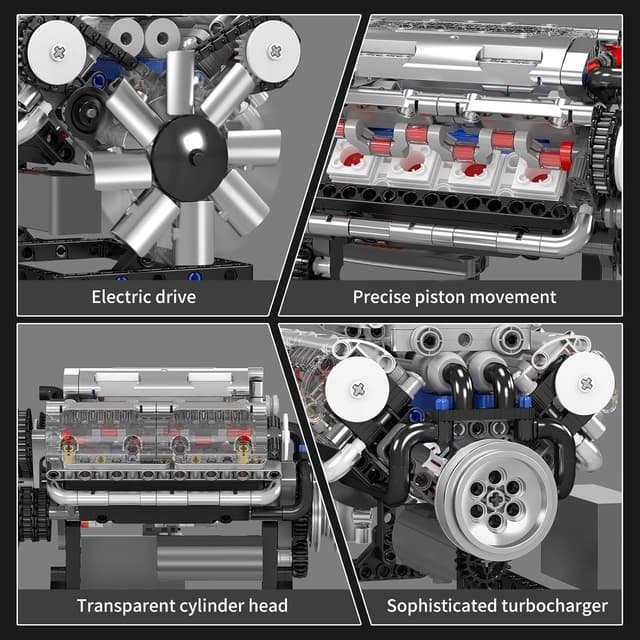 Electric drive

Precise piston movement

Transparent cylinder head

Sophisticated turbocharger