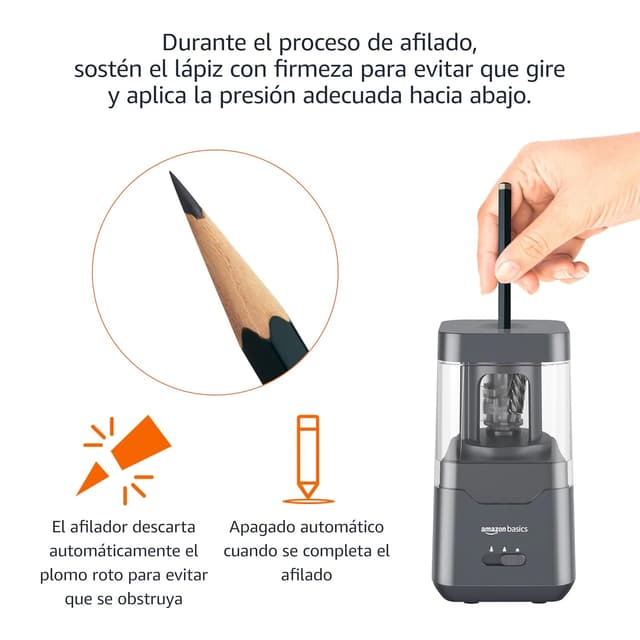 Durante el proceso de afilado, sostén el lápiz con firmeza para evitar que gire y aplica la presión adecuada hacia abajo.

El afilador descarta automáticamente el plomo roto para evitar que se obstruya

Apagado automático cuando se completa el afilado

amazon basics