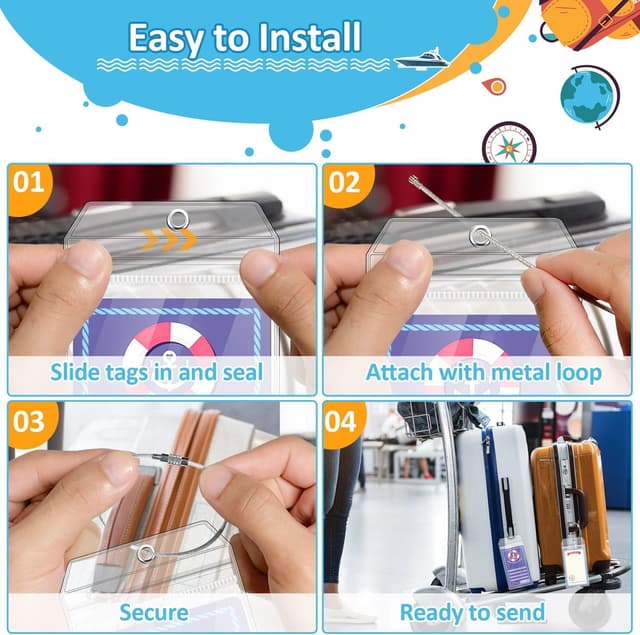 Easy to Install

01

Slide tags in and seal

02

Attach with metal loop

03

Secure

04

Ready to send