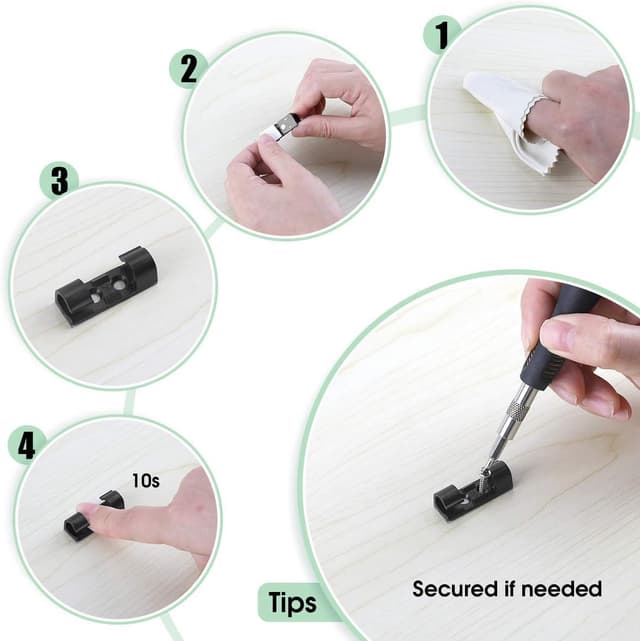 1

2

3

4

10s

Tips

Secured if needed