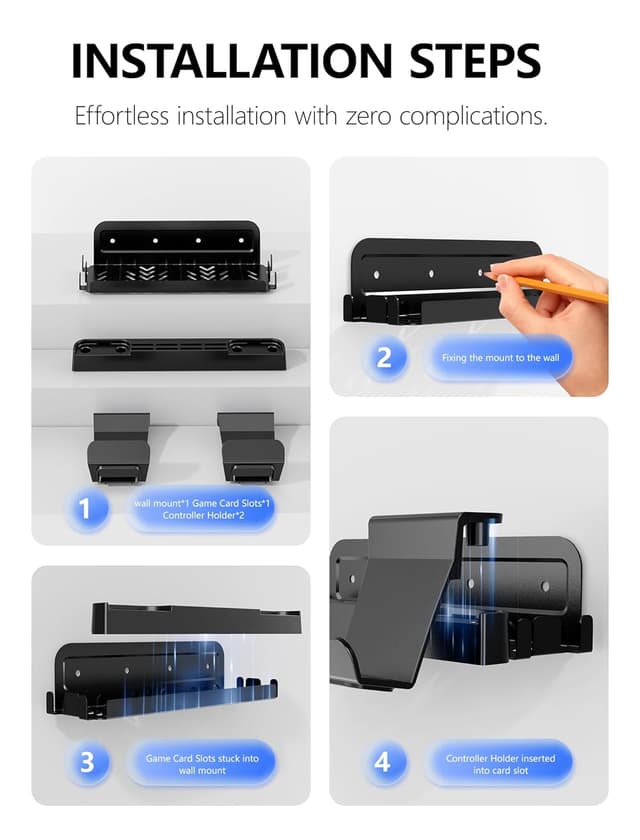 INSTALLATION STEPS

Effortless installation with zero complications.

1
wall mount*1 Game Card Slots*1 Controller Holder*2

2
Fixing the mount to the wall

3
Game Card Slots stuck into wall mount

4
Controller Holder inserted into card slot