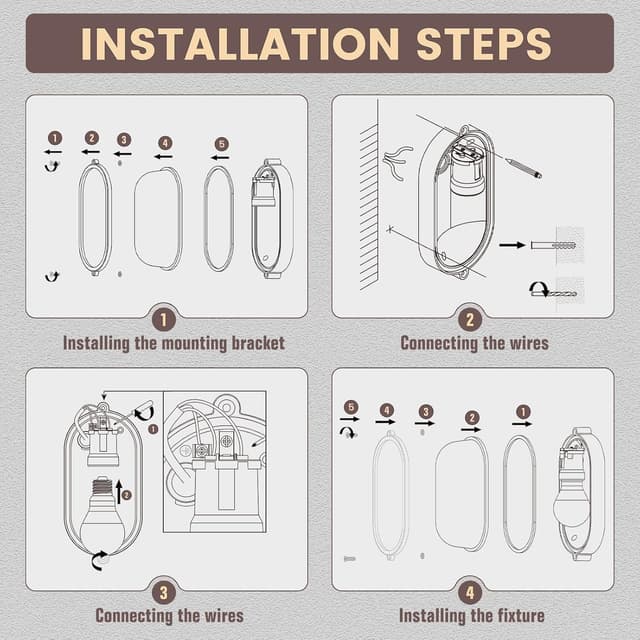 INSTALLATION STEPS

1 2 3 4 5

1
Installing the mounting bracket

2
Connecting the wires

1 2

3
Connecting the wires

5 4 3 2 1

4
Installing the fixture