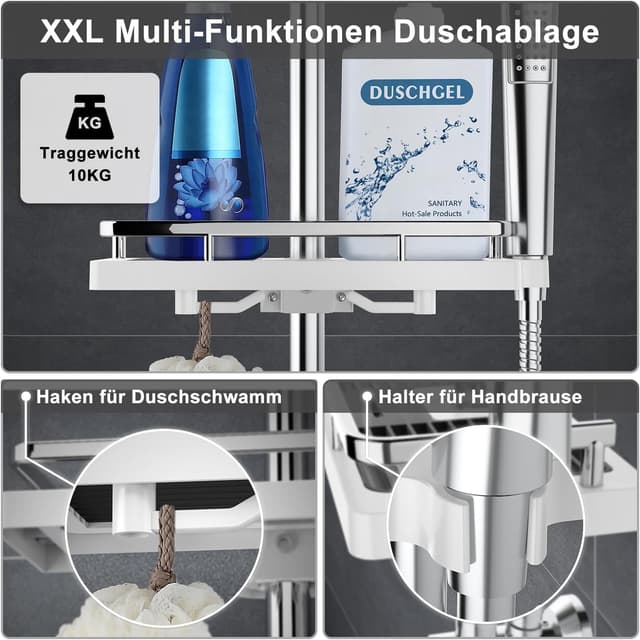 XXL Multi-Funktionen Duschablage

KG

Traggewicht 10KG

DUSCHGEL

SANITARY
Hot-Sale Products

Haken für Duschschwamm

Halter für Handbrause